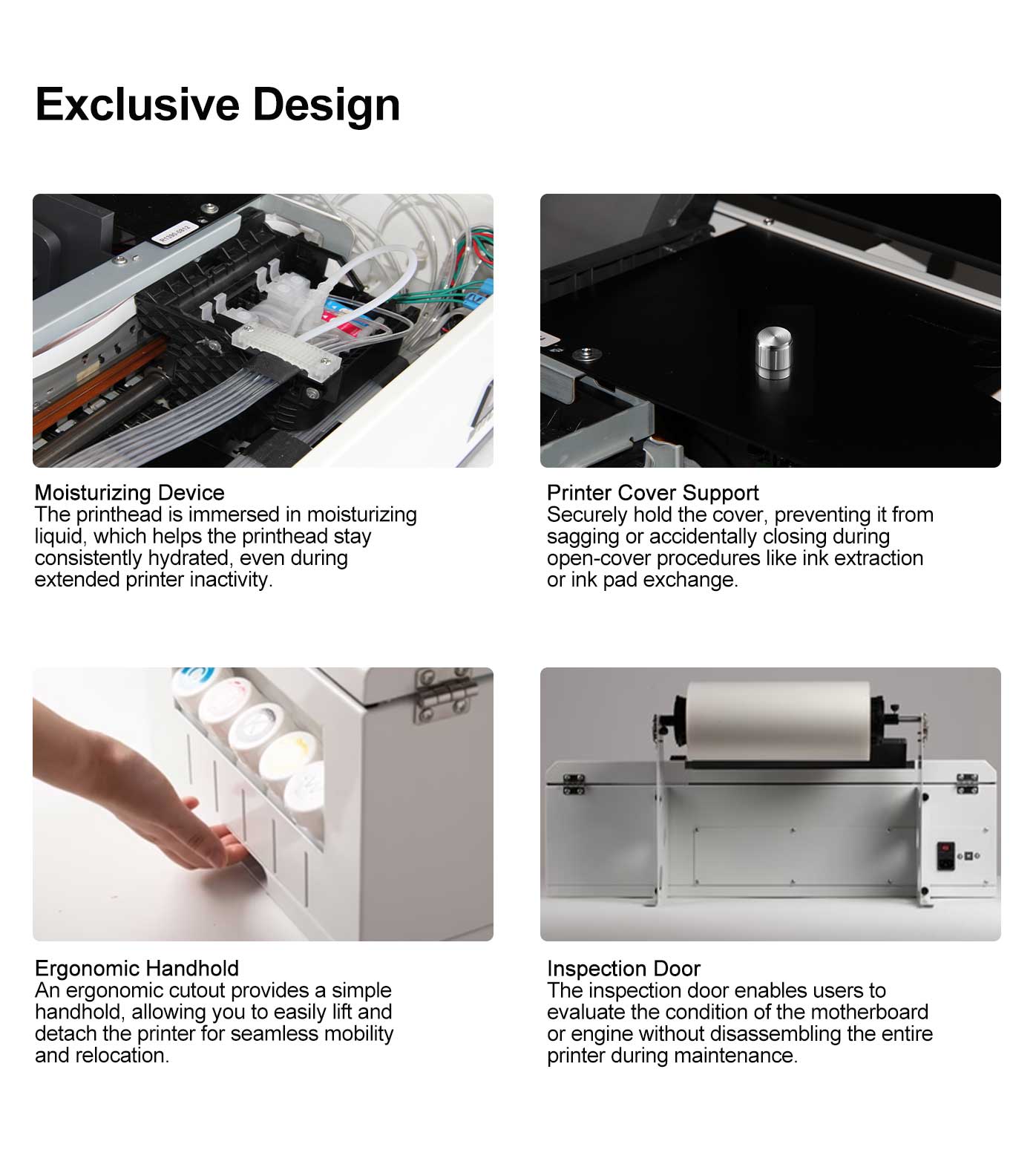 Exclusive Design

Moisturizing Device
The printhead is immersed in moisturizing liquid, which helps the printhead stay consistently hydrated, even during extended printer inactivity.

Printer Cover Support
Securely hold the cover, preventing it from sagging or accidentally closing during open-cover procedures like ink extraction or ink pad exchange.

Ergonomic Handhold
An ergonomic cutout provides a simple handhold, allowing you to easily lift and detach the printer for seamless mobility and relocation.

Inspection Door
The inspection door enables users to evaluate the condition of the motherboard or engine without disassembling the entire printer during maintenance.